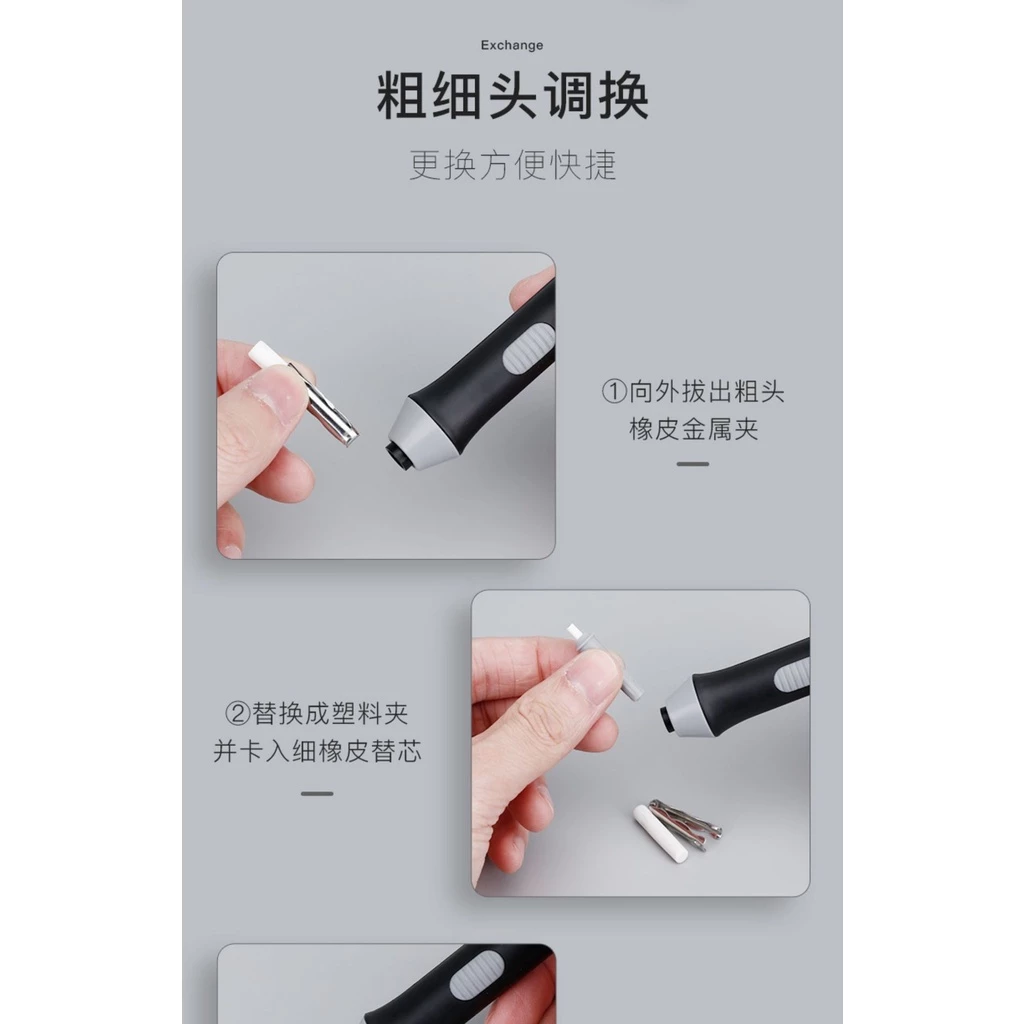 Exchange

粗细头调换

更换方便快捷

①向外拔出粗头橡皮金属夹

②替换成塑料夹并卡入细橡皮替芯